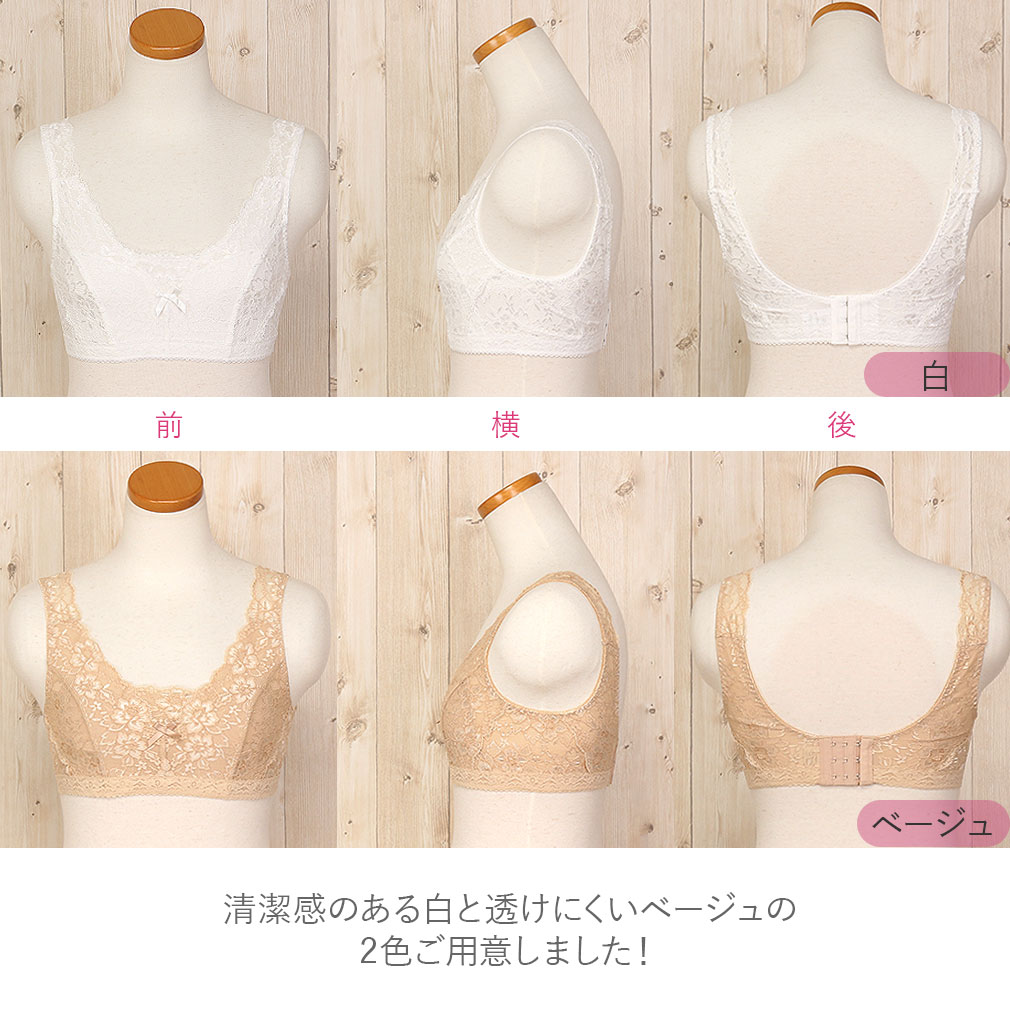 白

前

横

後

ベージュ

清潔感のある白と透けにくいベージュの
2色ご用意しました！